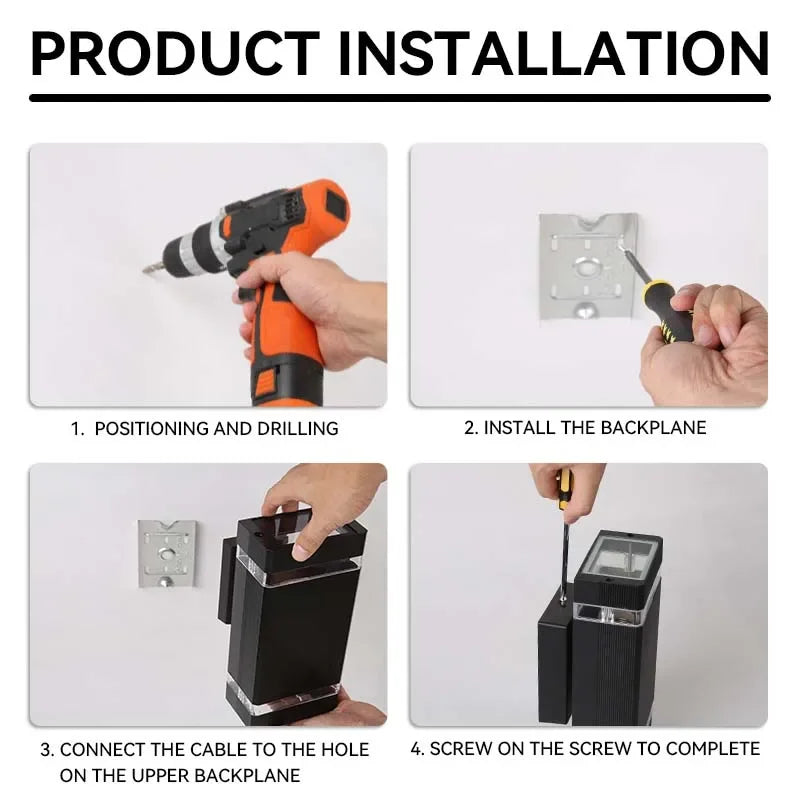 PRODUCT INSTALLATION

1. POSITIONING AND DRILLING

2. INSTALL THE BACKPLANE

3. CONNECT THE CABLE TO THE HOLE ON THE UPPER BACKPLANE

4. SCREW ON THE SCREW TO COMPLETE